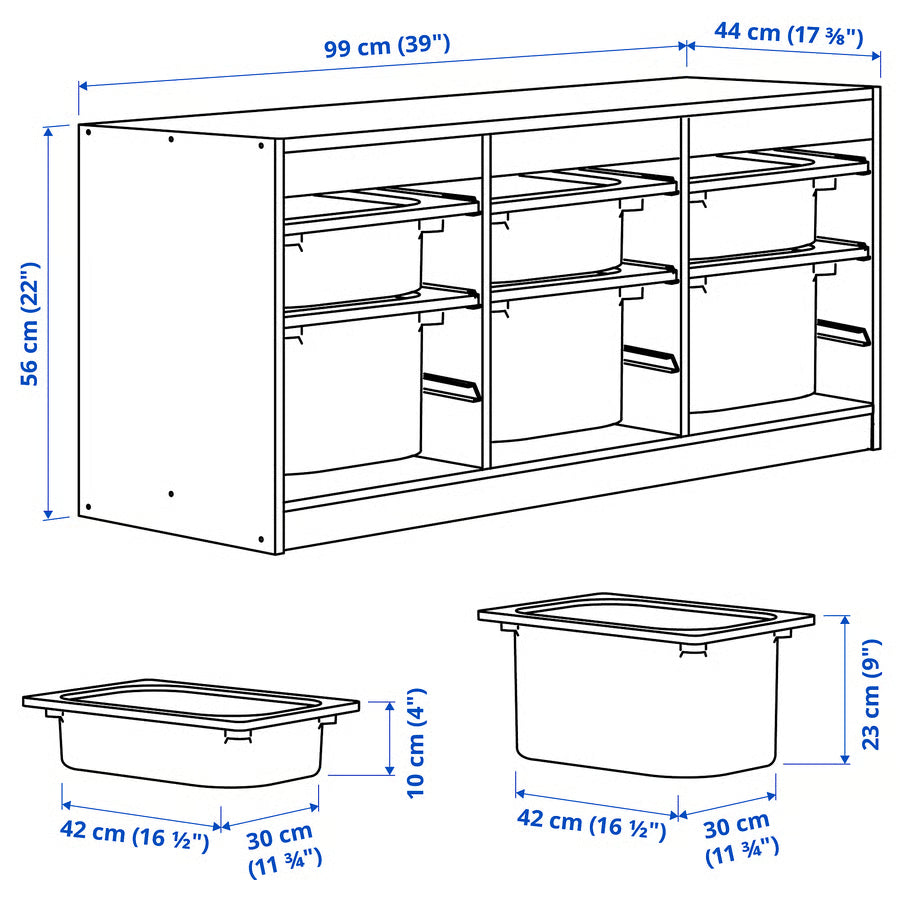 99 cm (39")

44 cm (17 ⅜")

56 cm (22")

10 cm (4")

42 cm (16 ½")

30 cm (11 ¾")

23 cm (9")

42 cm (16 ½")

30 cm (11 ¾")