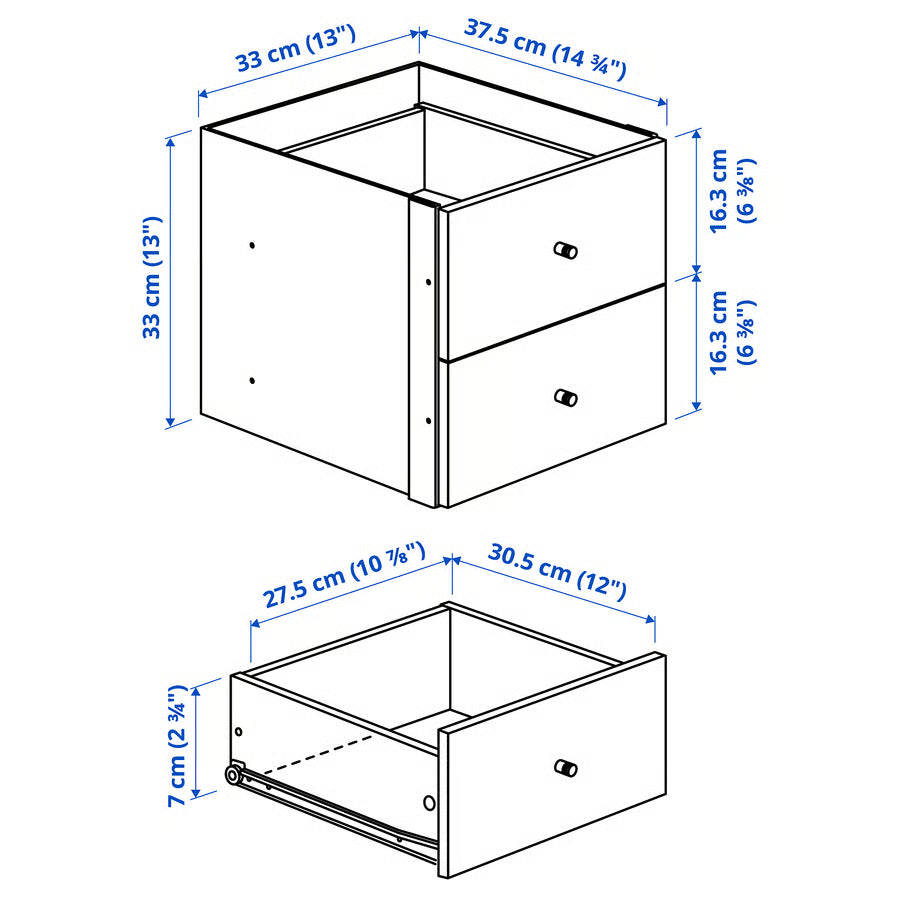 33 cm (13")
37.5 cm (14 ¾")
33 cm (13")
16.3 cm (6 ⅜")
16.3 cm (6 ⅜")
27.5 cm (10 ⅞")
30.5 cm (12")
7 cm (2 ¾")